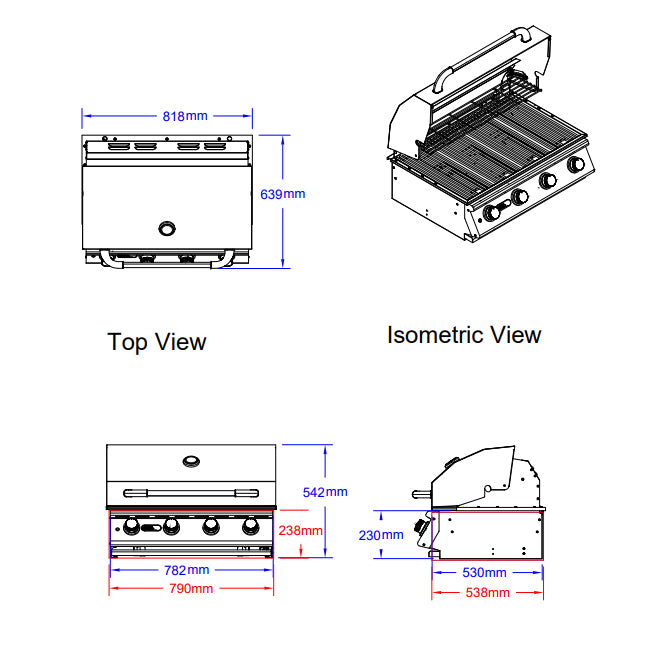 818mm

639mm

Top View

Isometric View

542mm

238mm

782mm

790mm

230mm

530mm

538mm