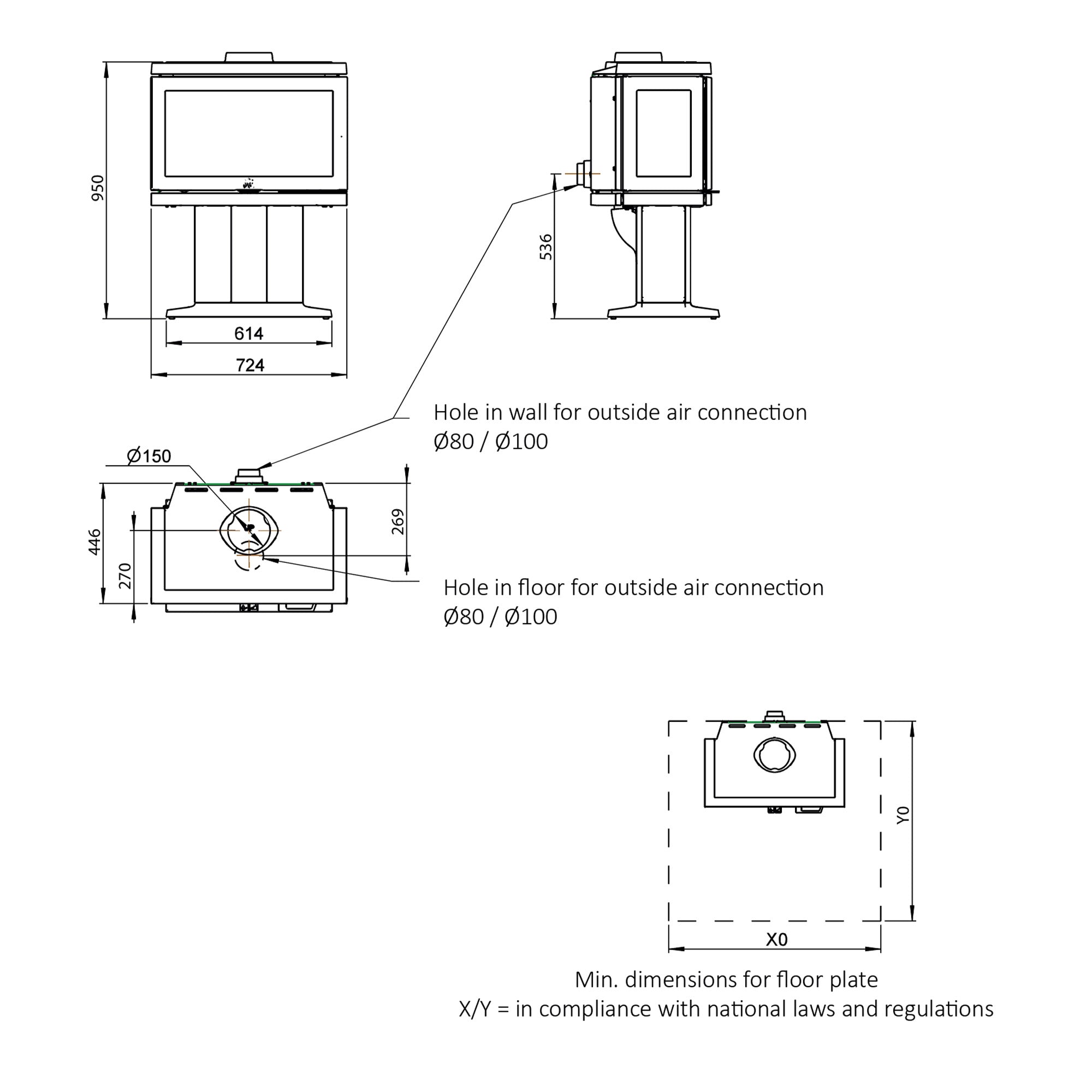 950

614

724

536

Hole in wall for outside air connection
Ø80 / Ø100

Ø150

446

270

269

Hole in floor for outside air connection
Ø80 / Ø100

Y0

X0

Min. dimensions for floor plate
X/Y = in compliance with national laws and regulations