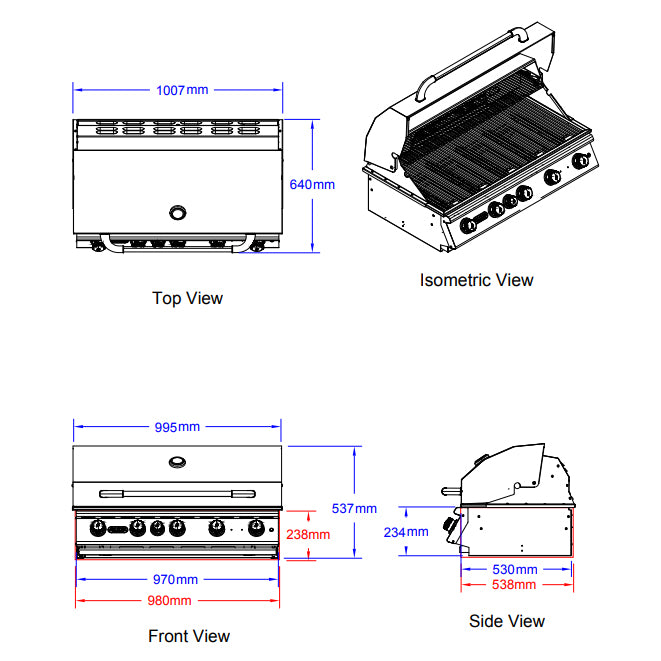 1007mm

640mm

Top View

Isometric View

995mm

537mm

238mm

970mm

980mm

Front View

234mm

530mm

538mm

Side View