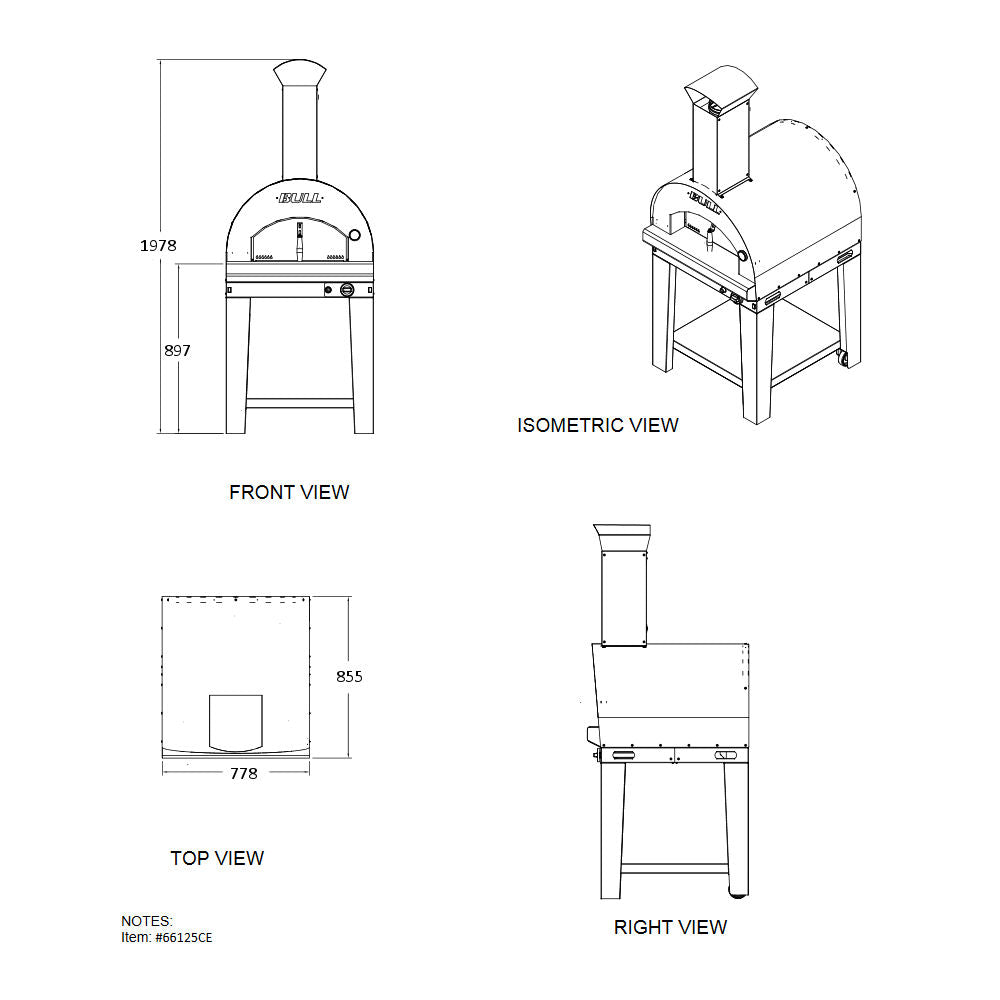 1978

BULL

897

FRONT VIEW

BULL

ISOMETRIC VIEW

855

778

TOP VIEW

RIGHT VIEW

NOTES:
Item: #66125CE