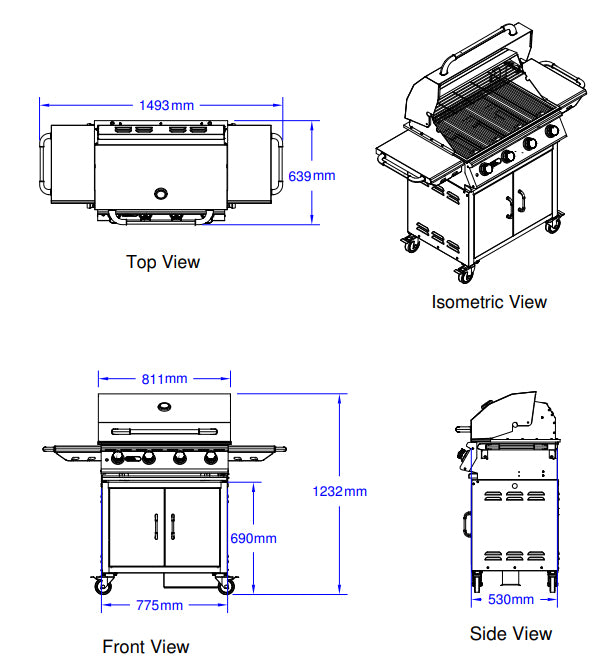 1493mm

639mm

Top View

Isometric View

811mm

1232mm

690mm

775mm

Front View

530mm

Side View