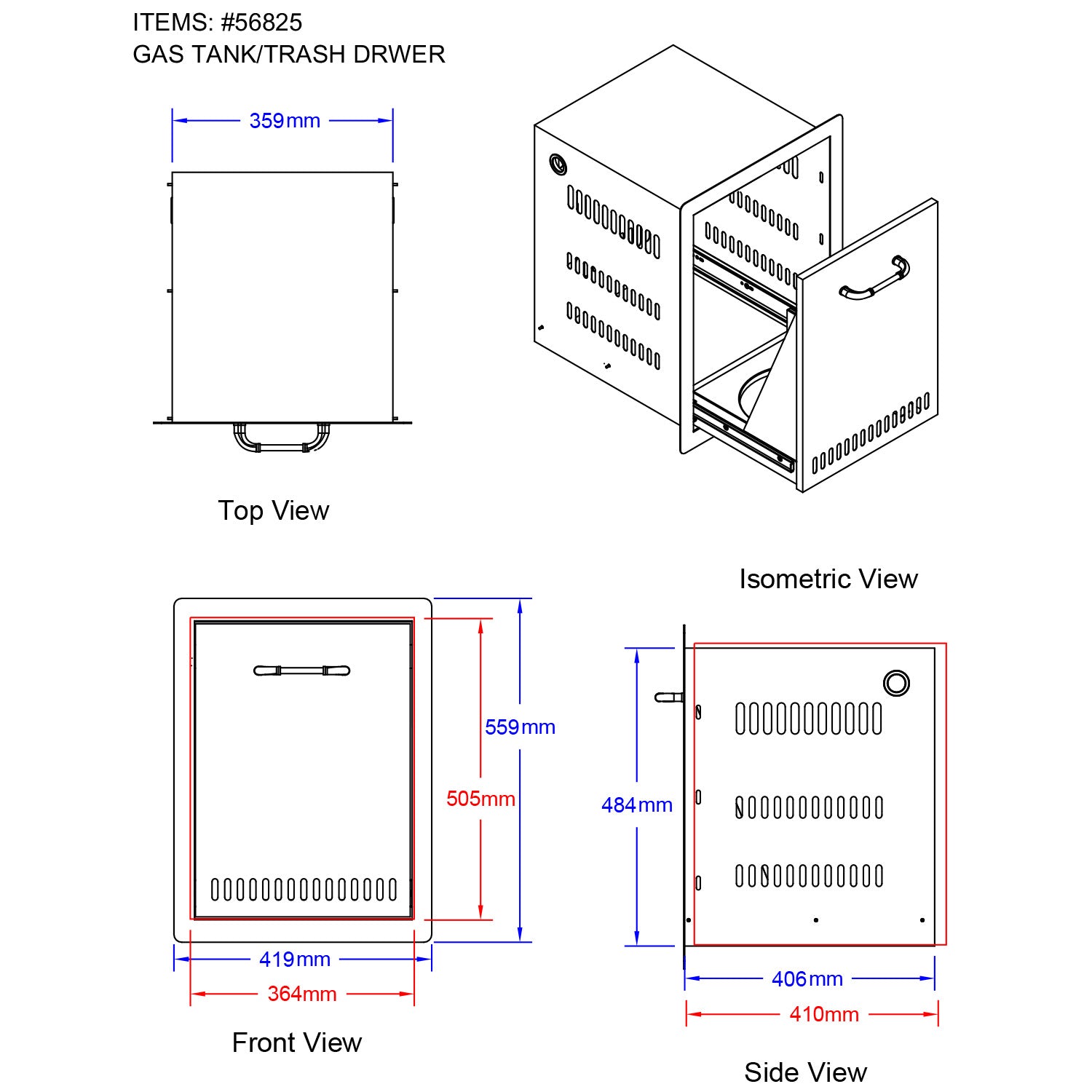 ITEMS: #56825
GAS TANK/TRASH DRWER

359mm

Top View

Isometric View

559mm

505mm

419mm

364mm

Front View

484mm

406mm

410mm

Side View