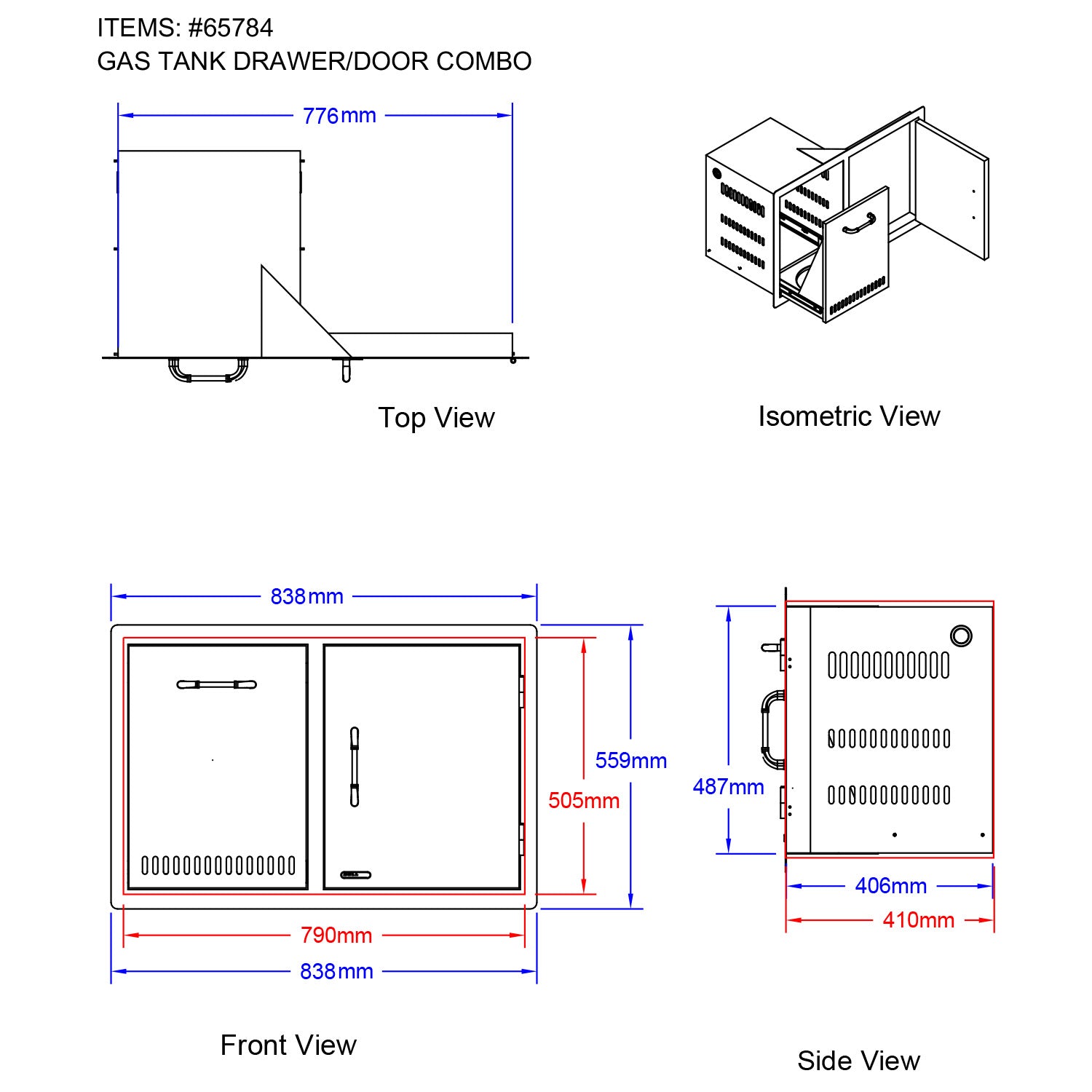 ITEMS: #65784
GAS TANK DRAWER/DOOR COMBO

776mm

Top View

Isometric View

838mm

559mm

505mm

790mm

838mm

Front View

487mm

406mm

410mm

Side View