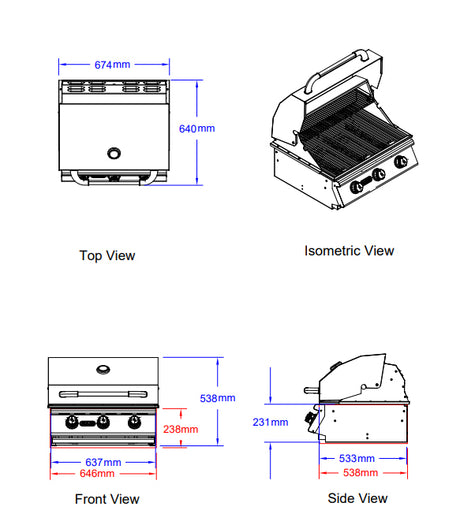 674mm

640mm

Top View

Isometric View

538mm

238mm

637mm

646mm

Front View

231mm

533mm

538mm

Side View