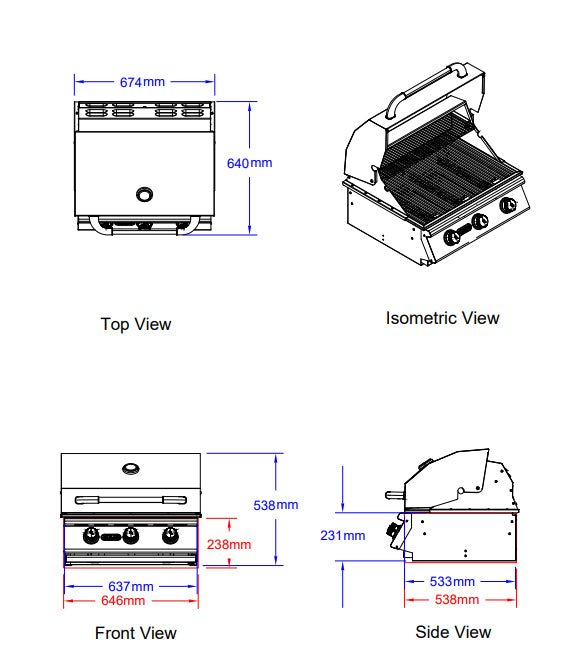 674mm

640mm

Top View

Isometric View

538mm

238mm

637mm

646mm

Front View

231mm

533mm

538mm

Side View