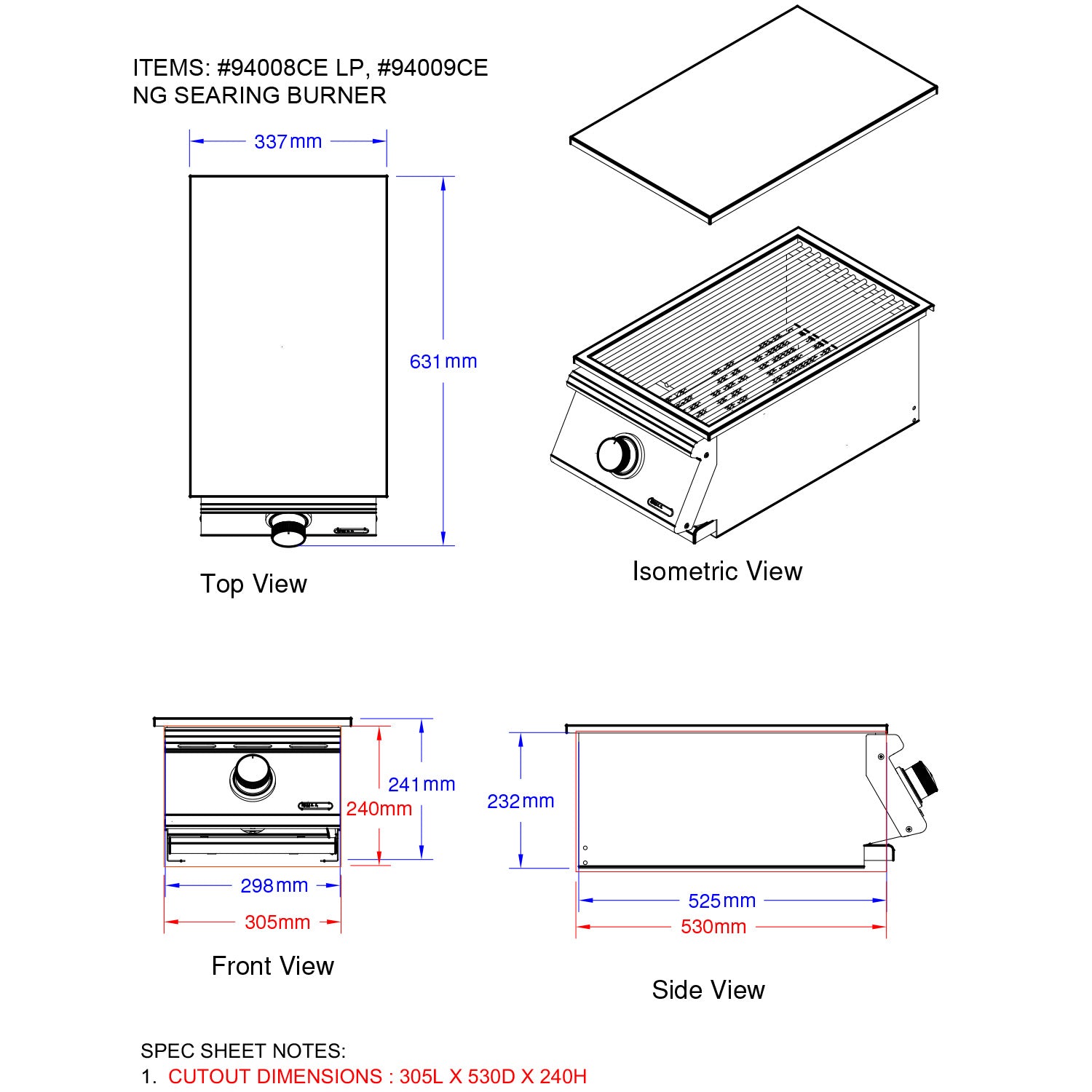 ITEMS: #94008CE LP, #94009CE
NG SEARING BURNER

337mm

631mm

Top View

Isometric View

241mm
240mm
298mm
305mm

Front View

232mm
525mm
530mm

Side View

SPEC SHEET NOTES:
1. CUTOUT DIMENSIONS : 305L X 530D X 240H