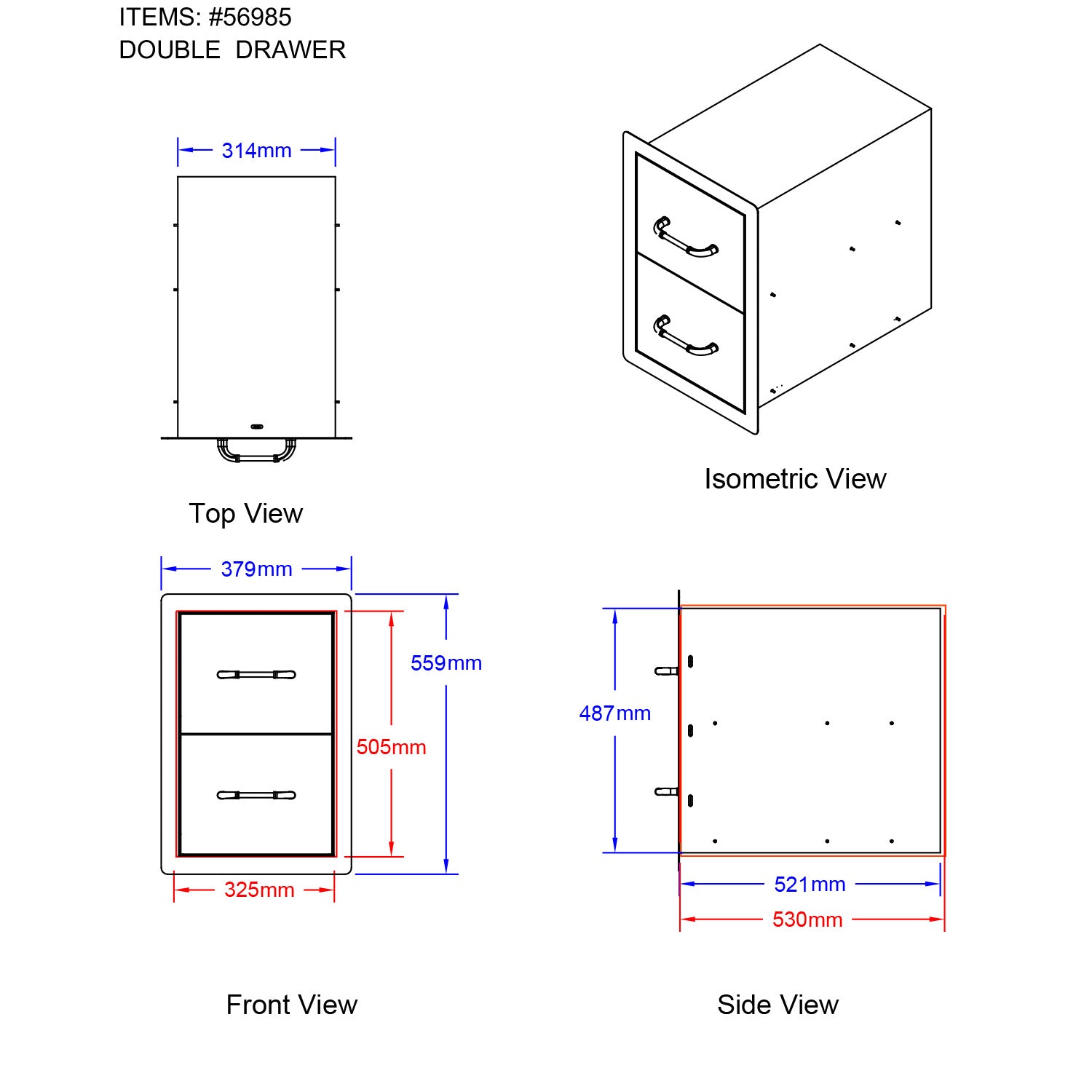 ITEMS: #56985
DOUBLE DRAWER

314mm

Top View

Isometric View

379mm

559mm

505mm

325mm

Front View

487mm

521mm

530mm

Side View