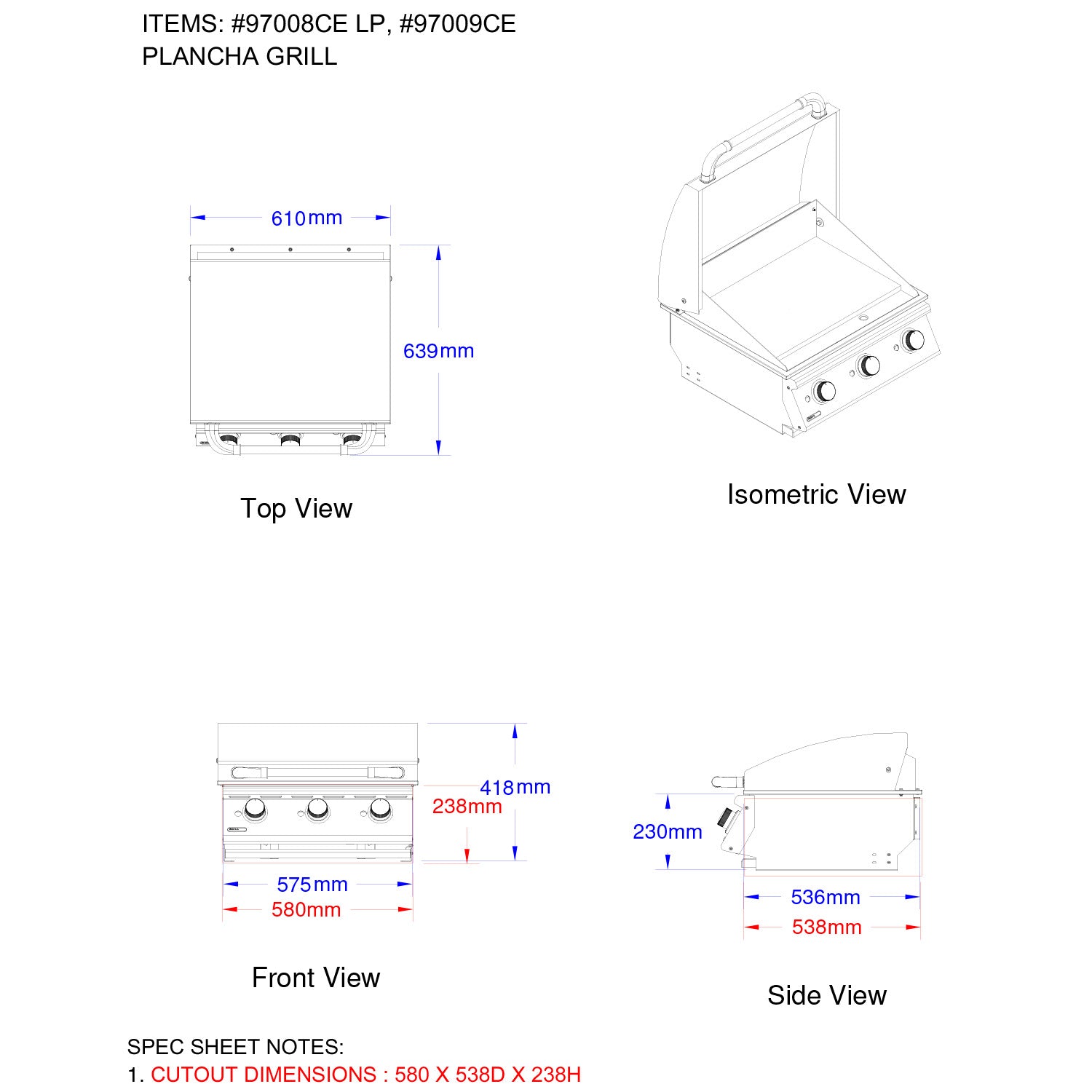 ITEMS: #97008CE LP, #97009CE
PLANCHA GRILL

610mm

639mm

Top View

Isometric View

418mm
238mm

575mm
580mm

Front View

230mm

536mm
538mm

Side View

SPEC SHEET NOTES:
1. CUTOUT DIMENSIONS : 580 X 538D X 238H