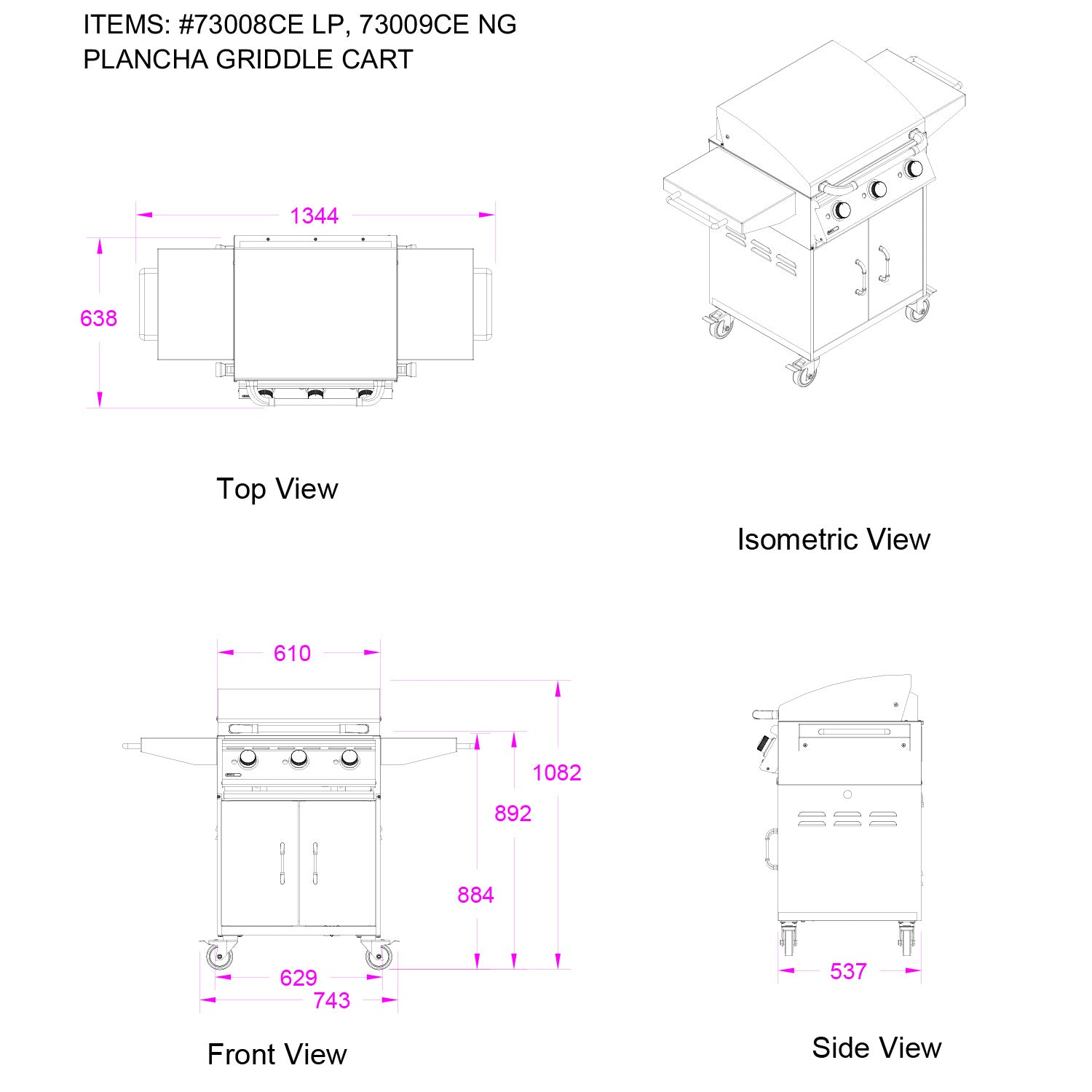 ITEMS: #73008CE LP, 73009CE NG
PLANCHA GRIDDLE CART

1344

638

Top View

Isometric View

610

1082

892

884

629

743

Front View

537

Side View